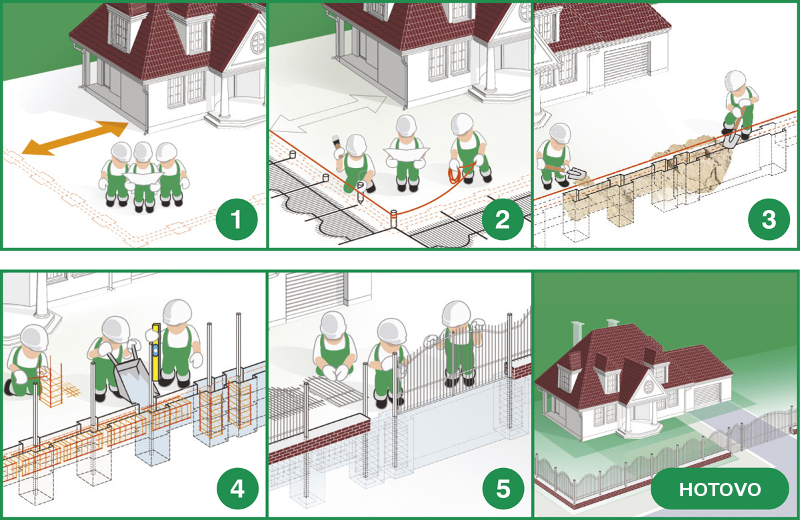 1

2

3

4

5

HOTOVO